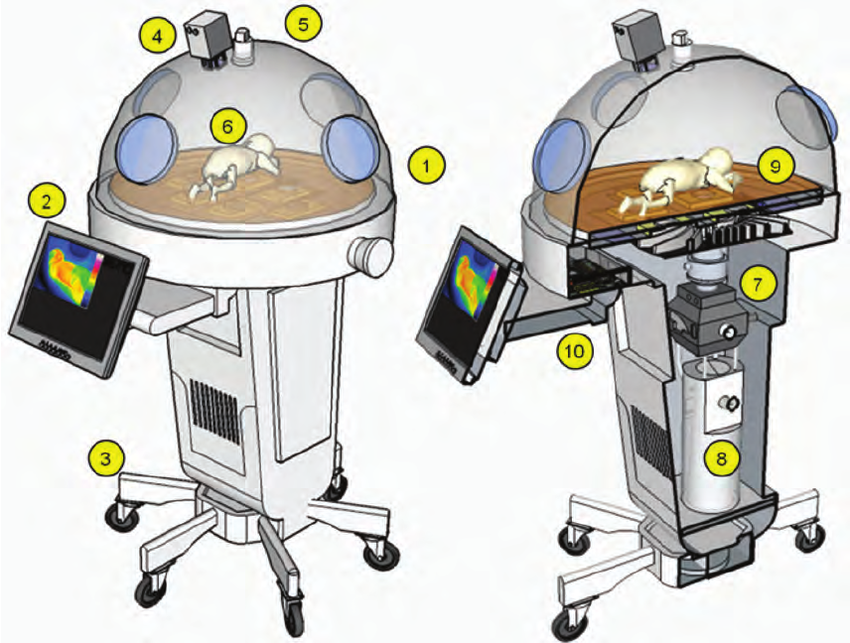 4
5
6
1
2
3
9
7
10
8