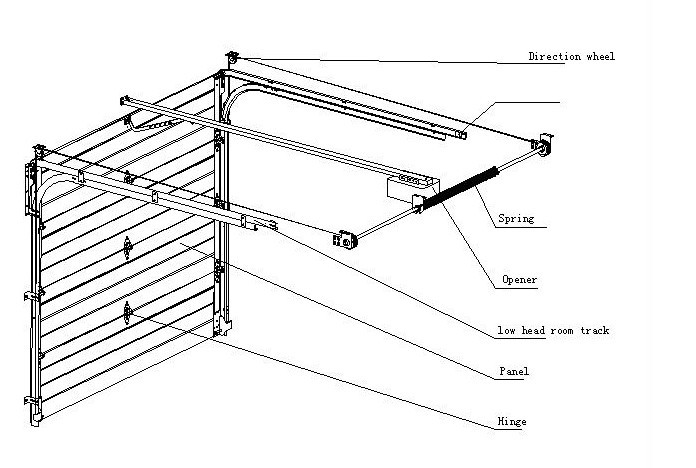 Direction wheel

Spring

Opener

low head room track

Panel

Hinge