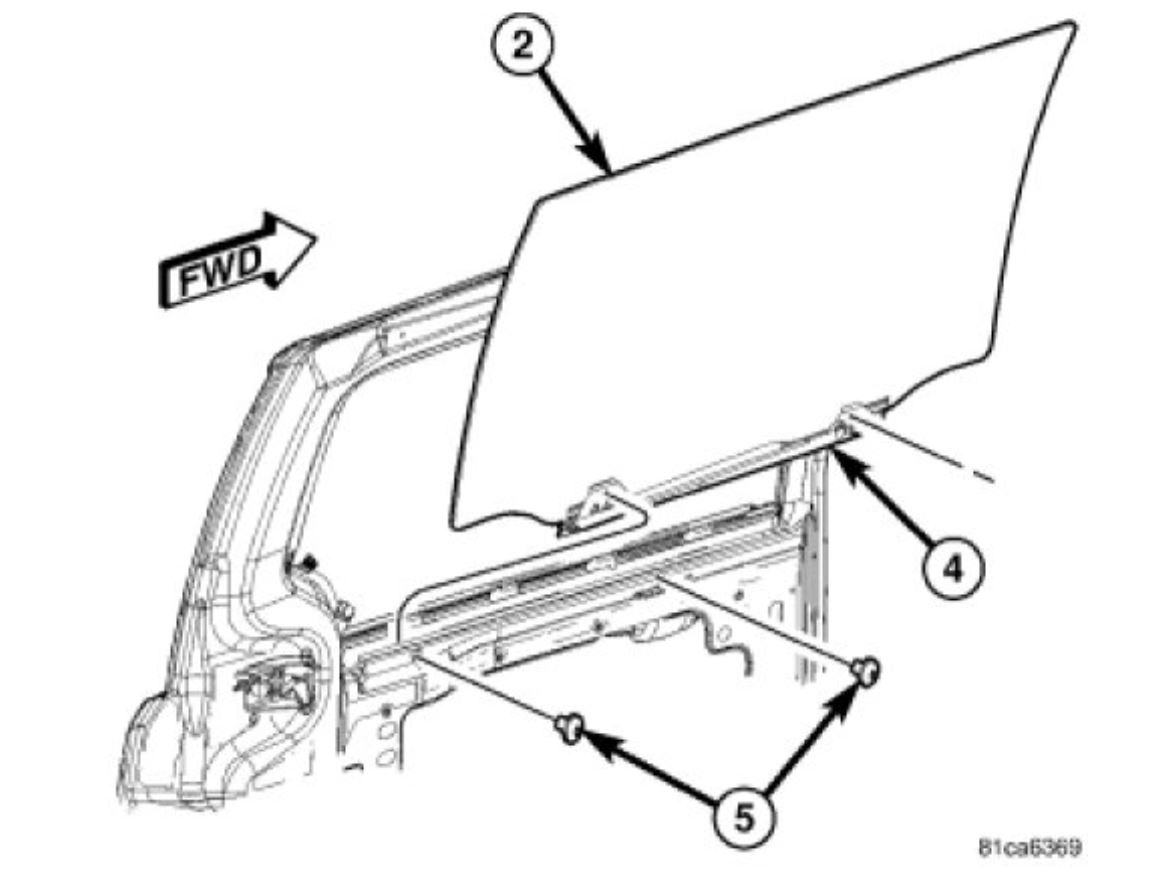 2

FWD

4

5

81ca6369