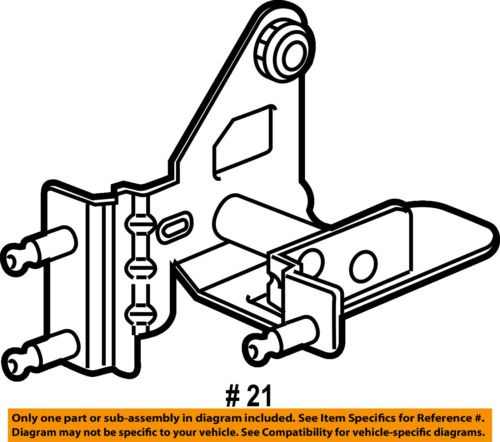 # 21

Only one part or sub-assembly in diagram included. See Item Specifics for Reference #. Diagram may not be specific to your vehicle. See Compatibility for vehicle-specific diagrams.