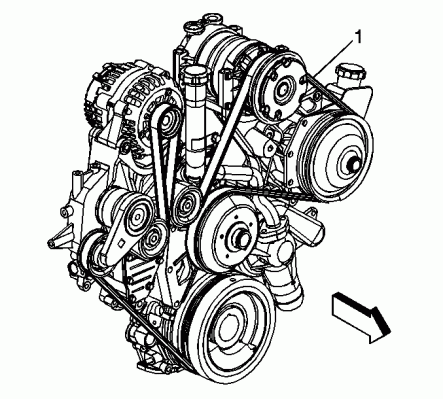 1