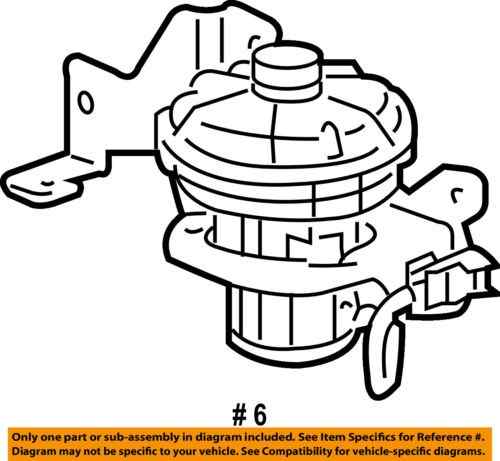 # 6

Only one part or sub-assembly in diagram included. See Item Specifics for Reference #.
Diagram may not be specific to your vehicle. See Compatibility for vehicle-specific diagrams.