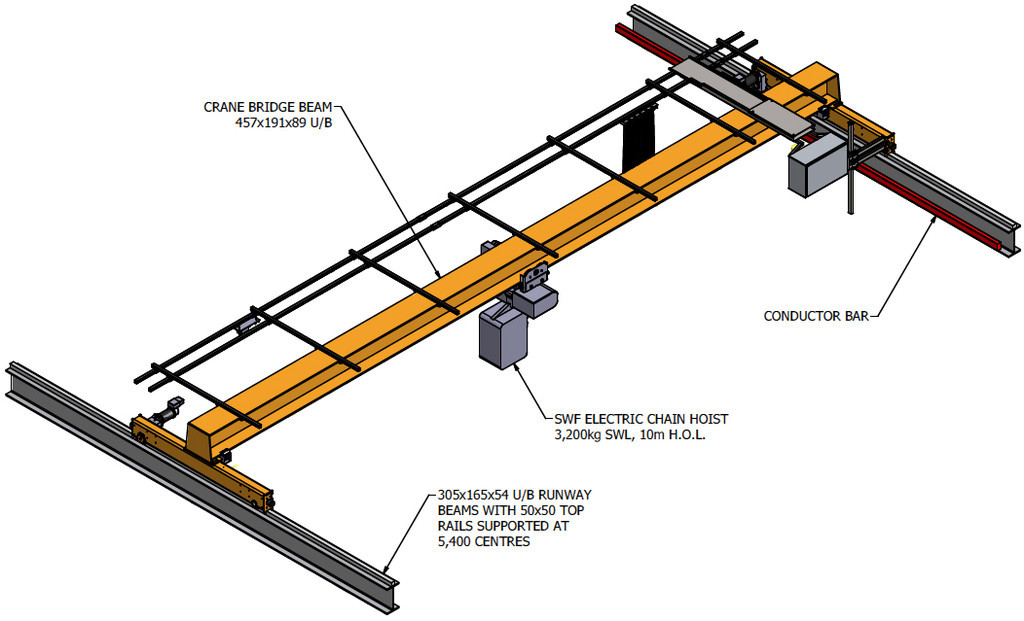 CRANE BRIDGE BEAM
457x191x89 U/B

CONDUCTOR BAR

SWF ELECTRIC CHAIN HOIST
3,200kg SWL, 10m H.O.L.

305x165x54 U/B RUNWAY BEAMS WITH 50x50 TOP RAILS SUPPORTED AT 5,400 CENTRES