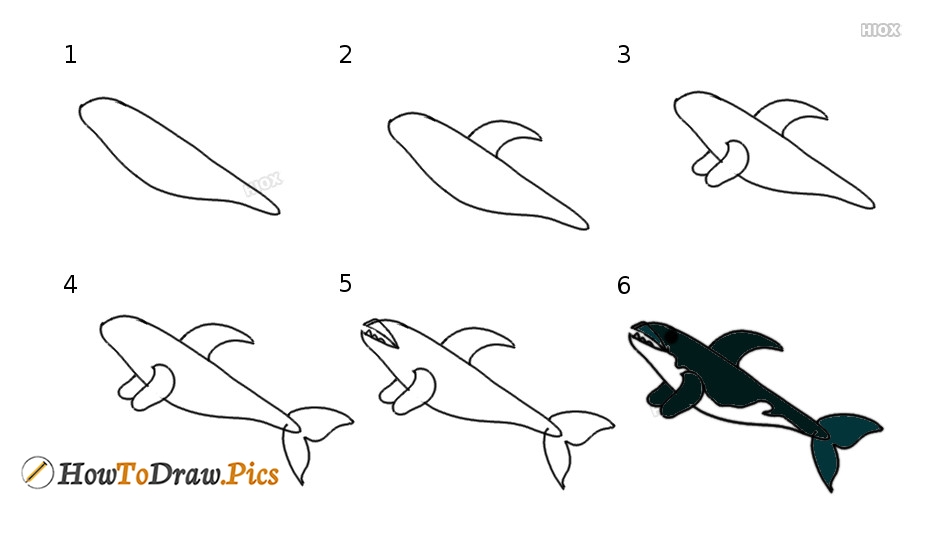 HIOX

1

HIOX

2

3

4

5

6

HowToDraw.Pics