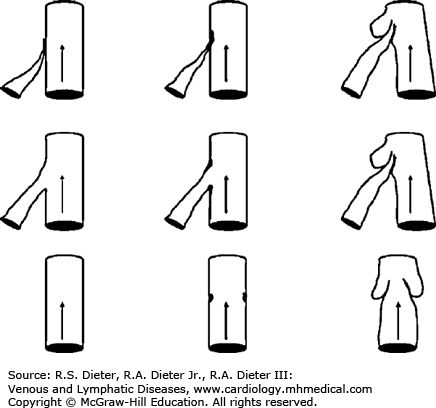 Source: R.S. Dieter, R.A. Dieter Jr., R.A. Dieter III: Venous and Lymphatic Diseases, www.cardiology.mhmedical.com Copyright © McGraw-Hill Education. All rights reserved.