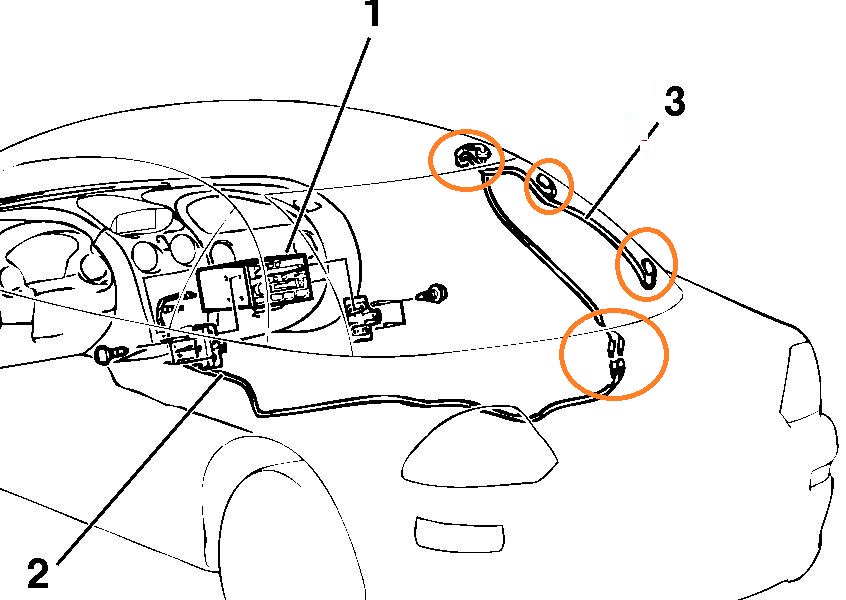 1
3
2