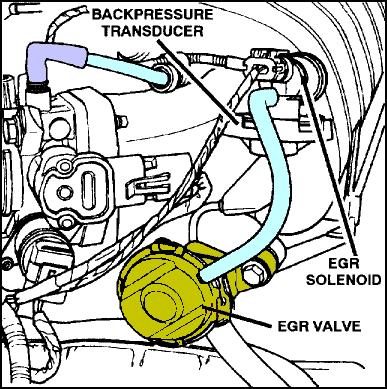 BACKPRESSURE TRANSDUCER

EGR SOLENOID

EGR VALVE