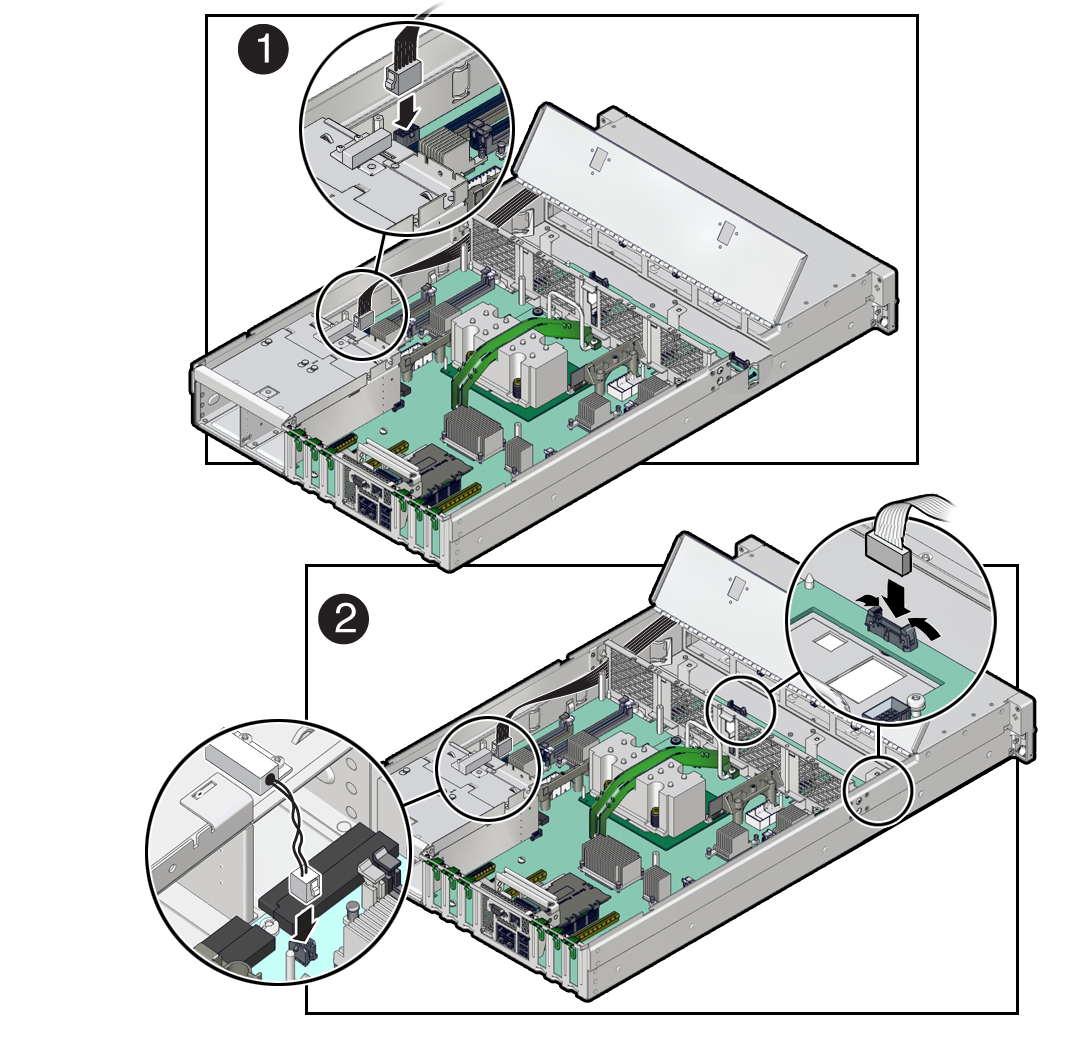 1

2