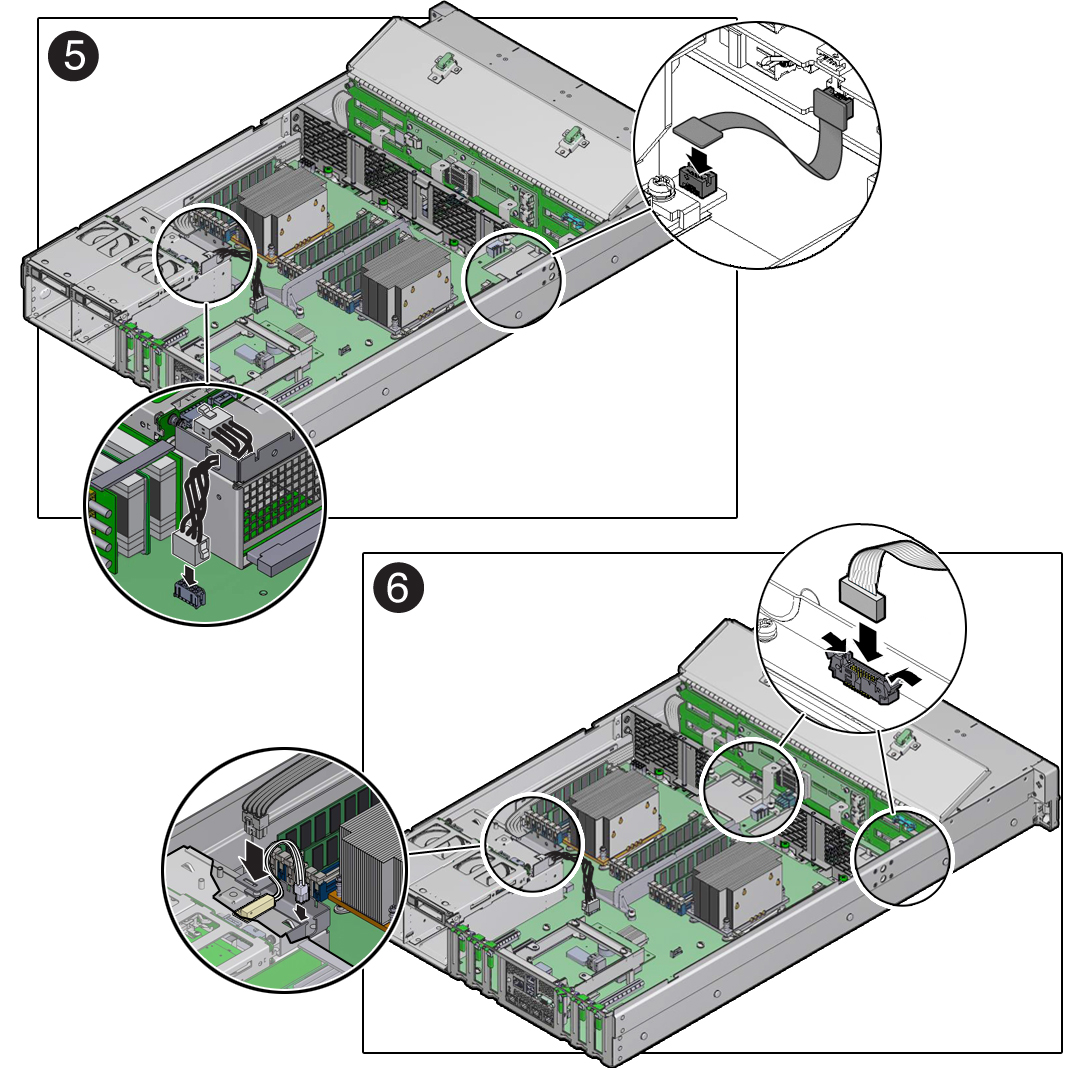 5

6