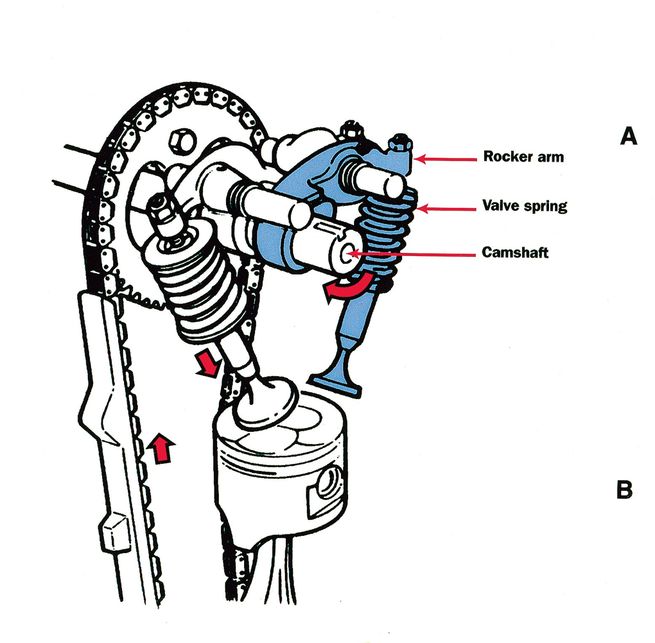 A

Rocker arm

Valve spring

Camshaft

B