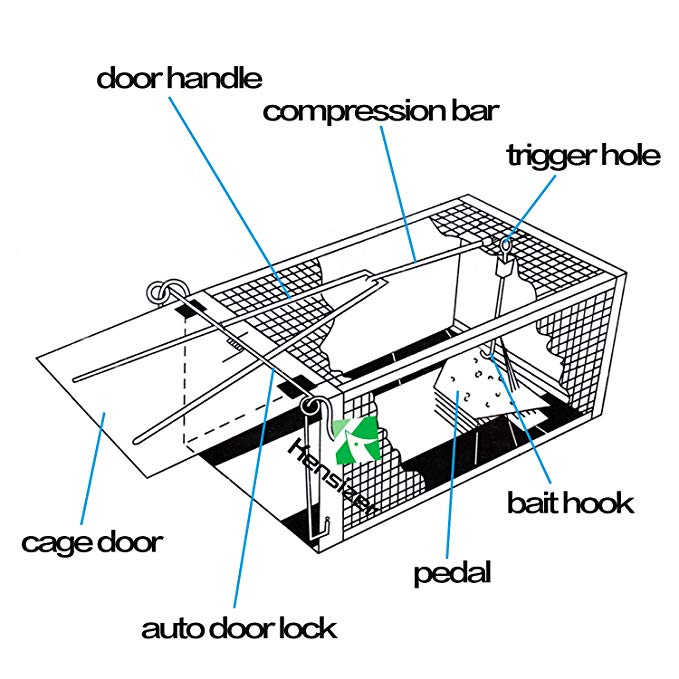 door handle

compression bar

trigger hole

Kensizer

bait hook

cage door

pedal

auto door lock