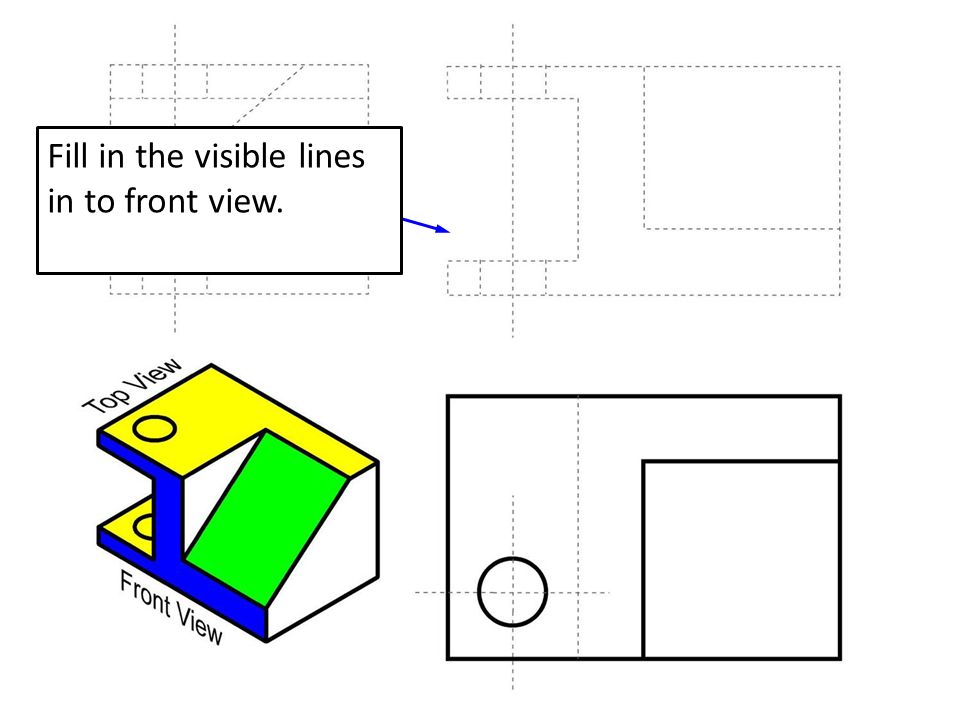 Fill in the visible lines in to front view.

Top View

Front View