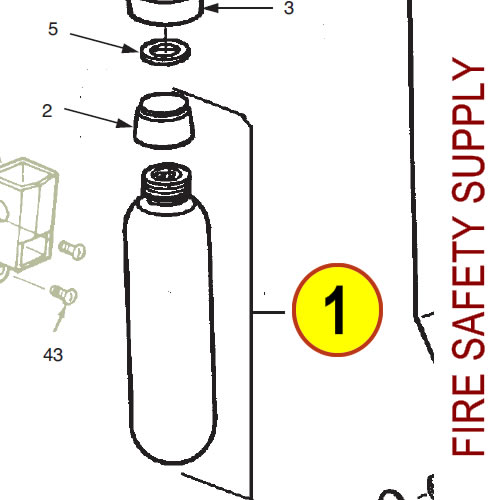 3
5
2
43
1
FIRE SAFETY SUPPLY