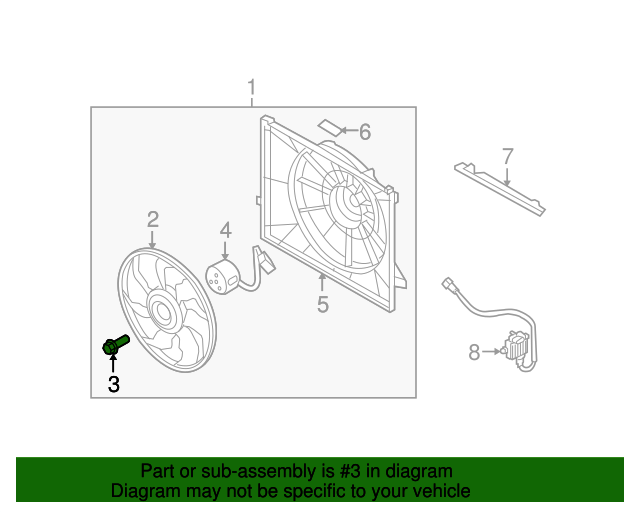 1
6
7
2
4
5
8
3

Part or sub-assembly is #3 in diagram
Diagram may not be specific to your vehicle