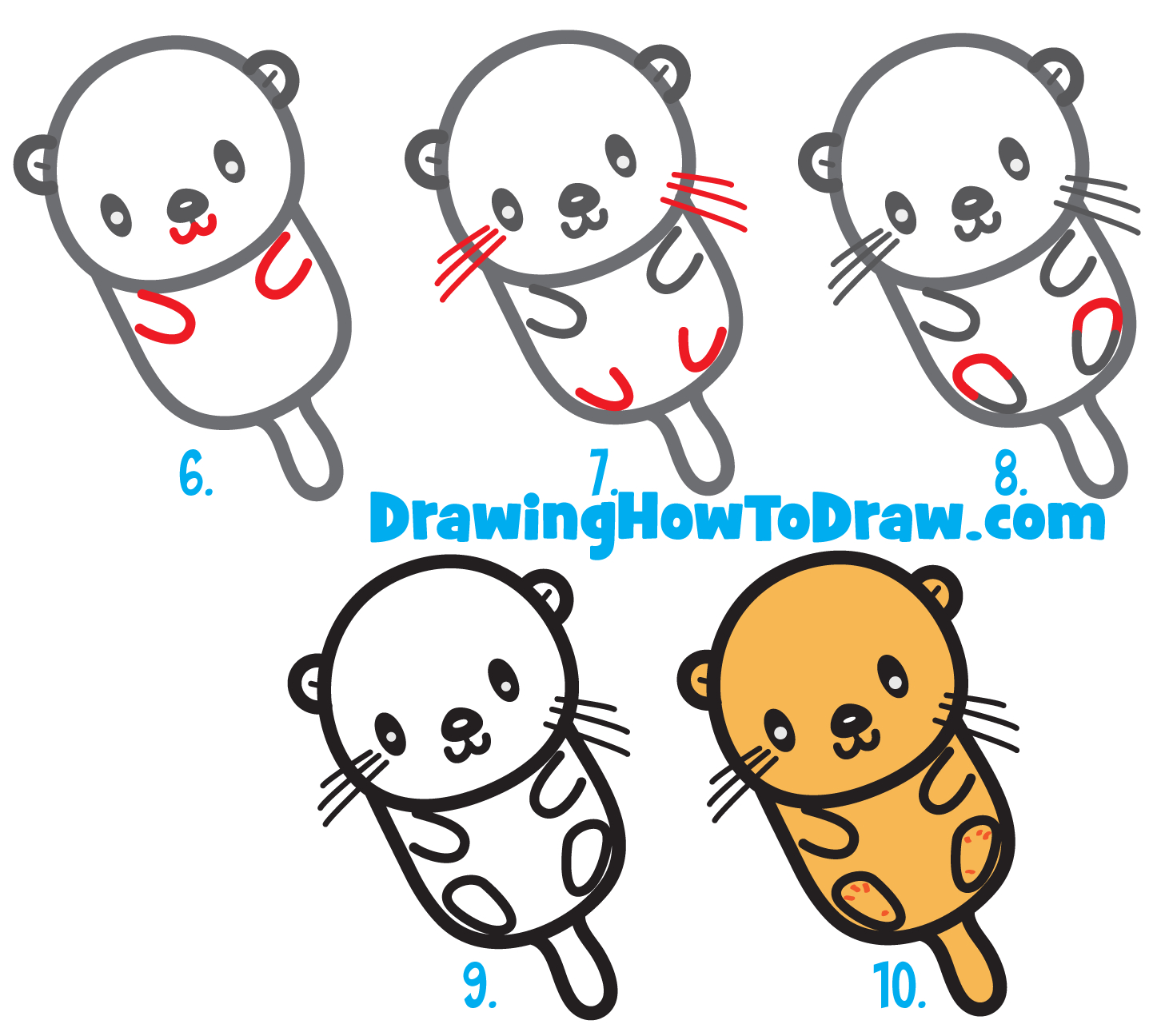 6.

7.

8.

DrawingHowToDraw.com

9.

10.