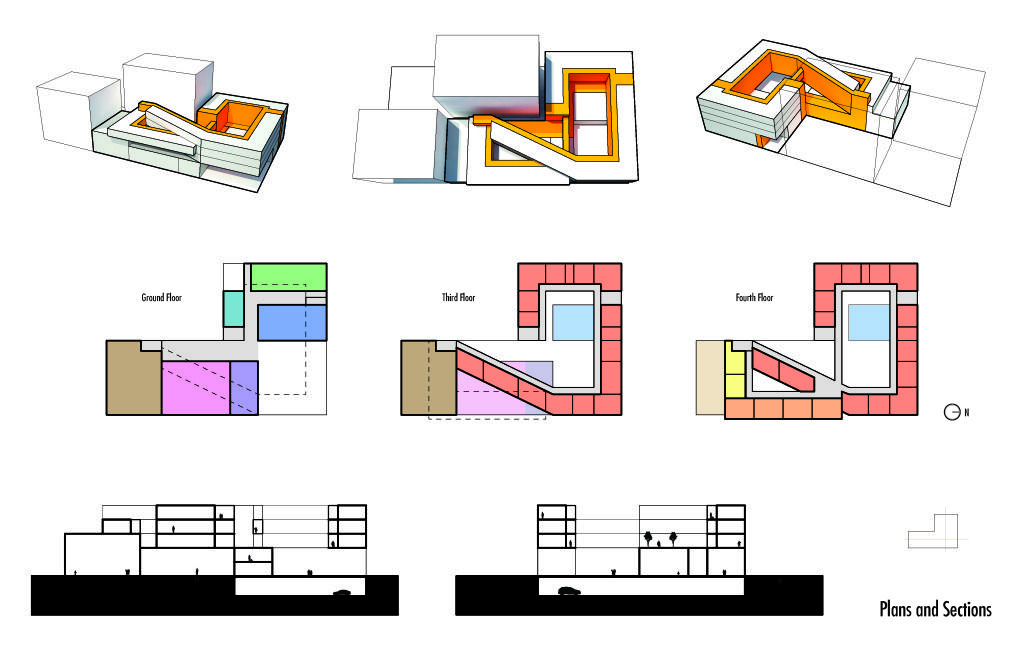 Ground Floor

Third Floor

Fourth Floor

N

Plans and Sections