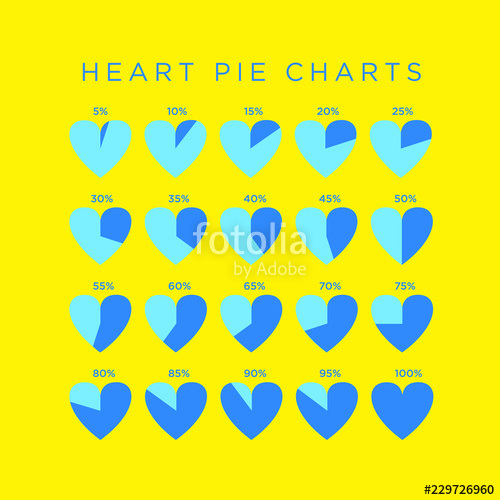 HEART PIE CHARTS

5% 10% 15% 20% 25%

30% 35% 40% 45% 50%

fotolia
by Adobe

55% 60% 65% 70% 75%

80% 85% 90% 95% 100%

#229726960