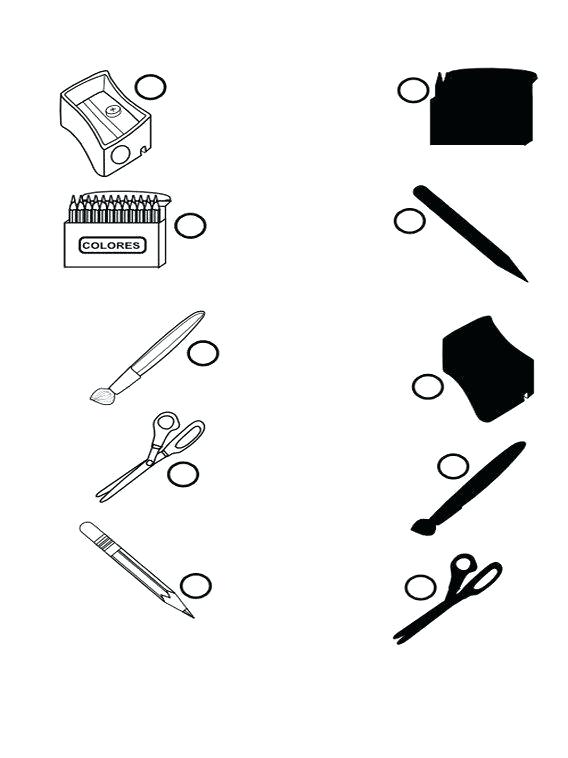 COLORES