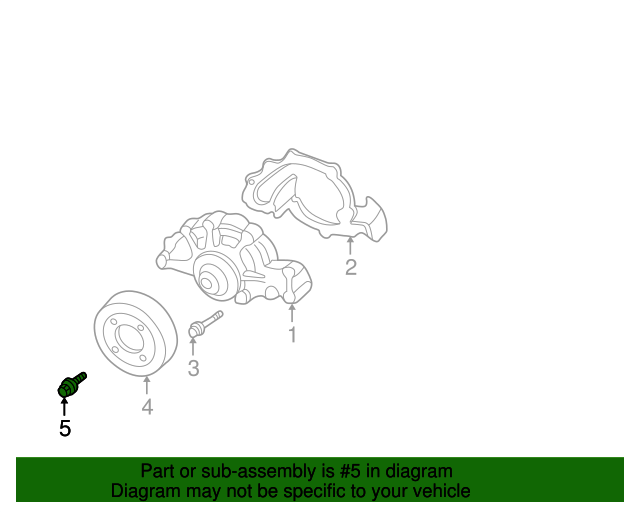 2
1
3
4
5

Part or sub-assembly is #5 in diagram
Diagram may not be specific to your vehicle