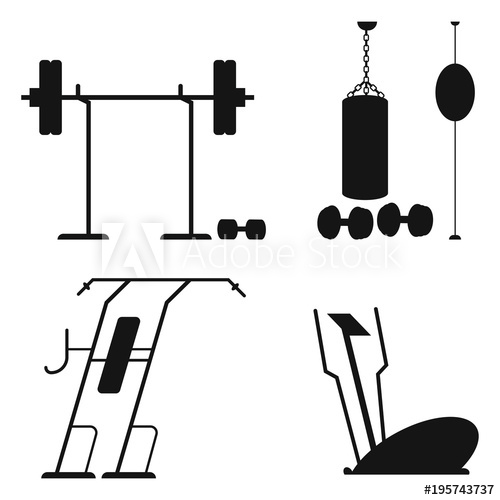 Adobe Stock

#195743737