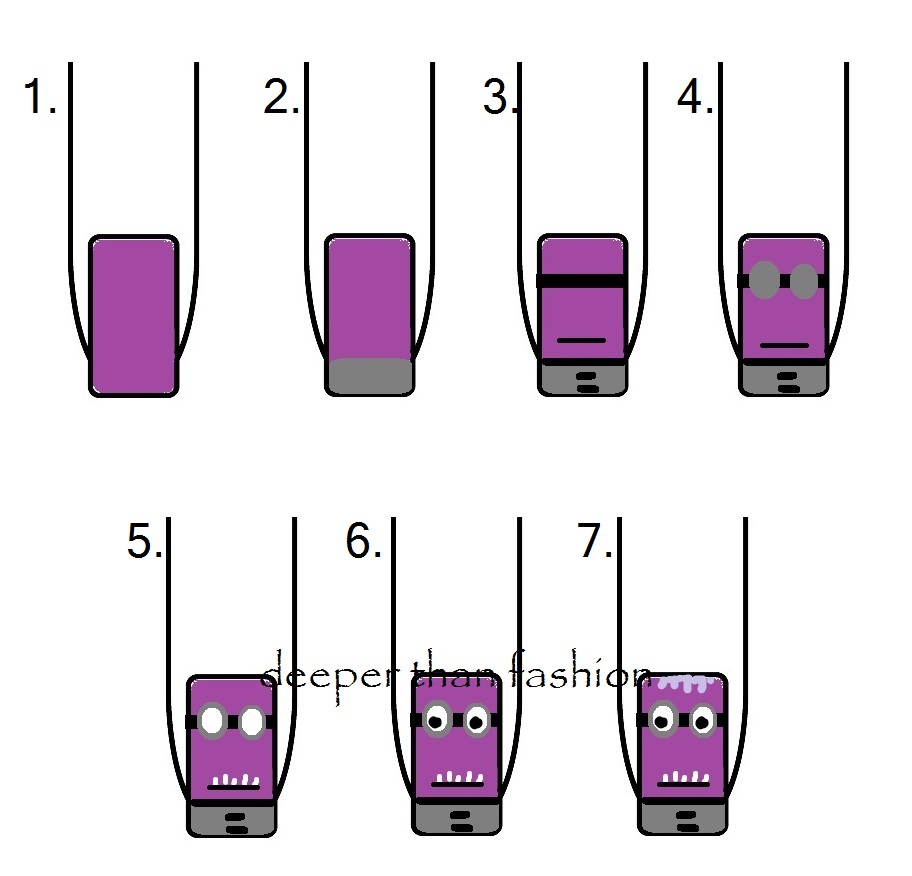 1.

2.

3.

4.

5.

6.

7.

deeper than fashion