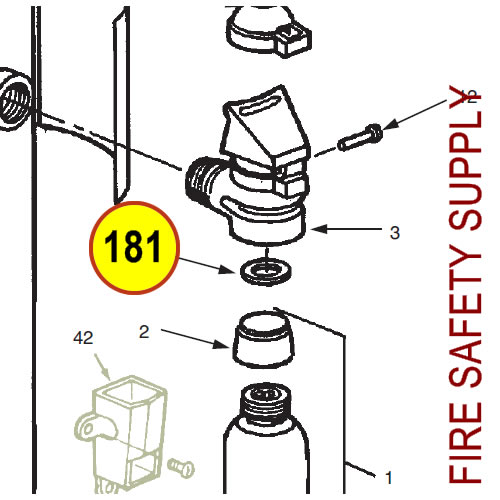 12
3
181
2
42
1
FIRE SAFETY SUPPLY