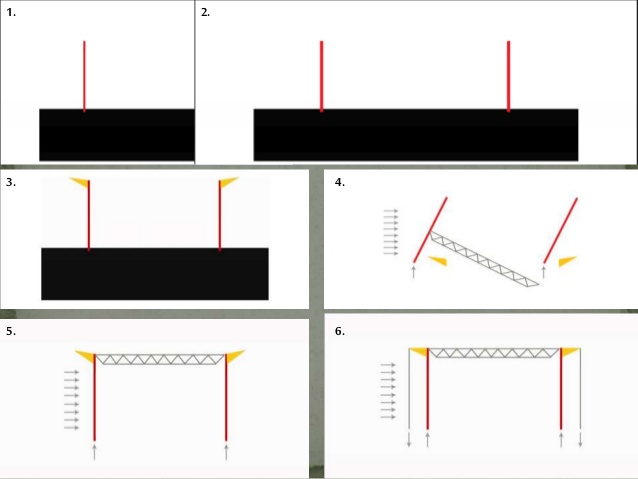 1.

2.

3.

4.

5.

6.