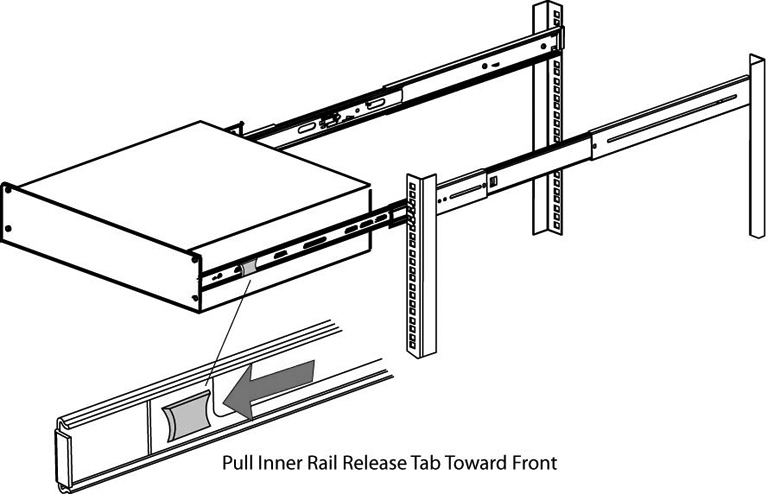 Pull Inner Rail Release Tab Toward Front