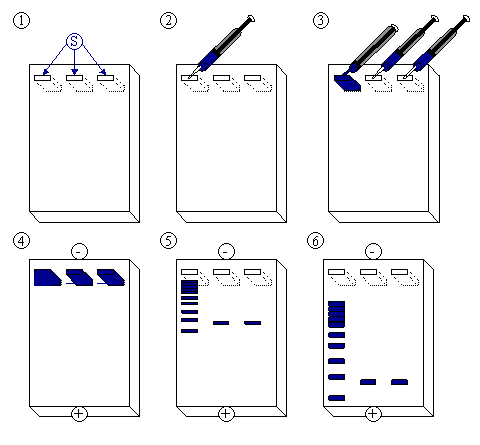 ①
S
②
③
④
-
+
⑤
-
+
⑥
-
+