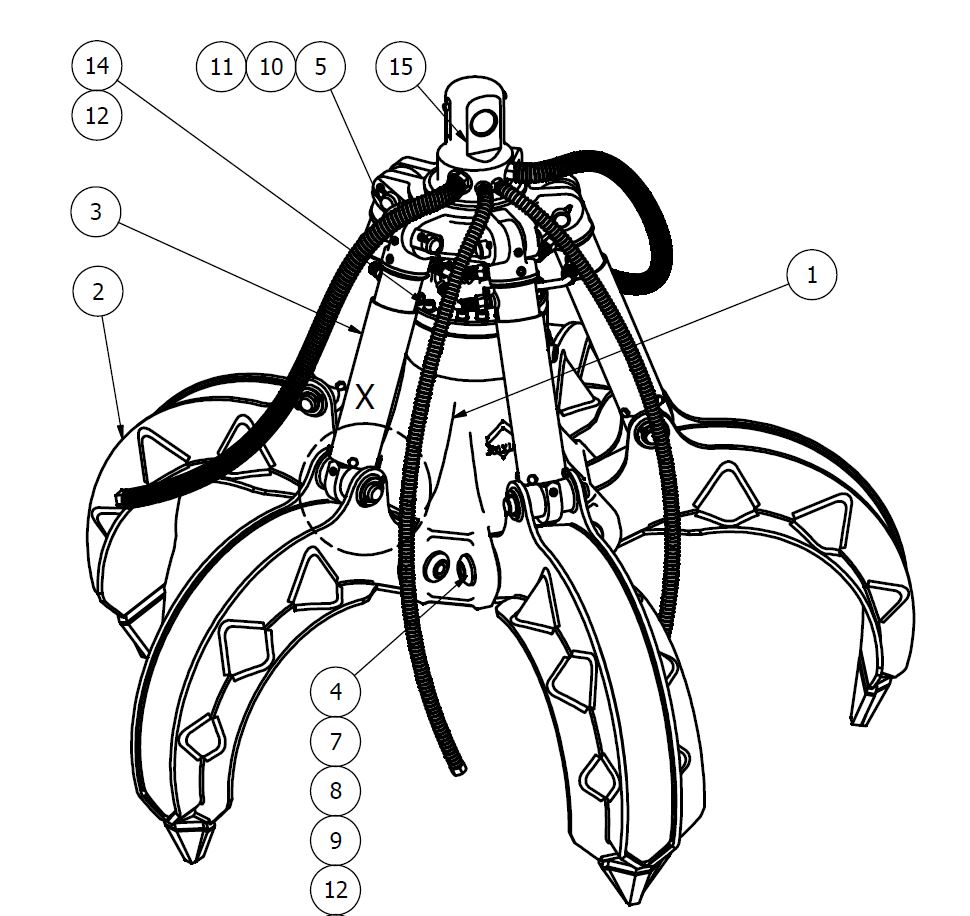 14
12
11
10
5
15
3
2
1
X
4
7
8
9
12