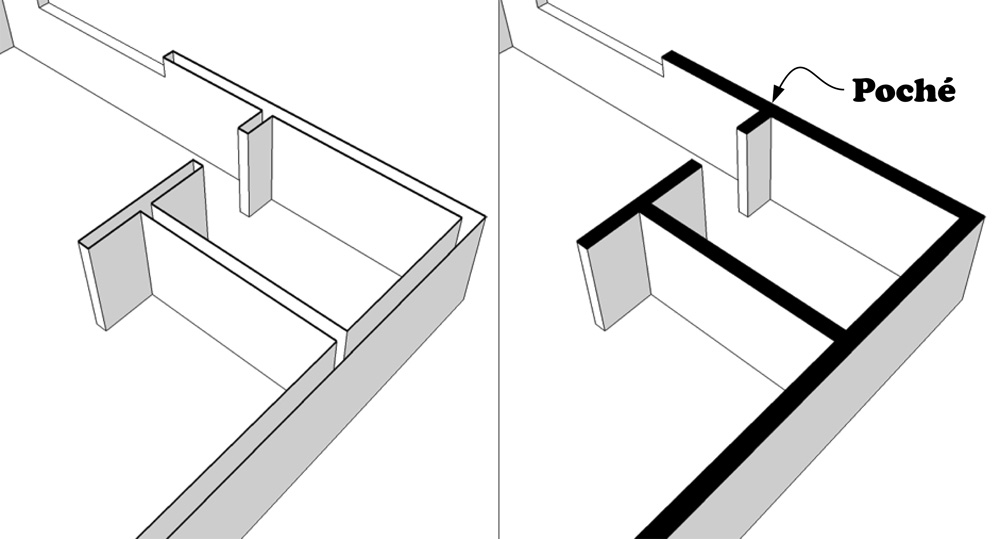 Poché