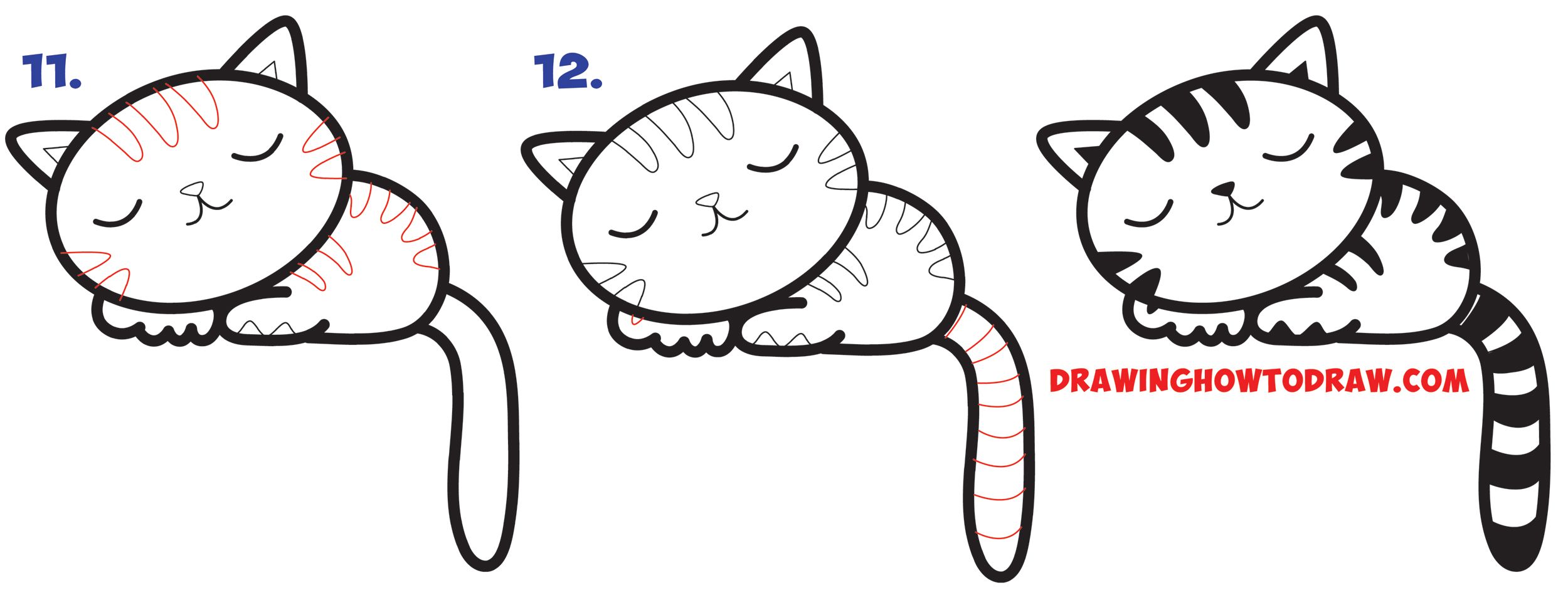 11.

12.

DRAWINGHOWTODRAW.COM