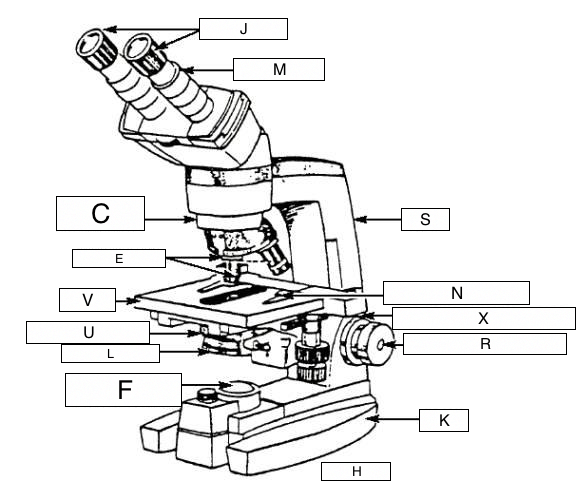 J
M
C
S
E
N
V
X
U
R
L
F
K
H