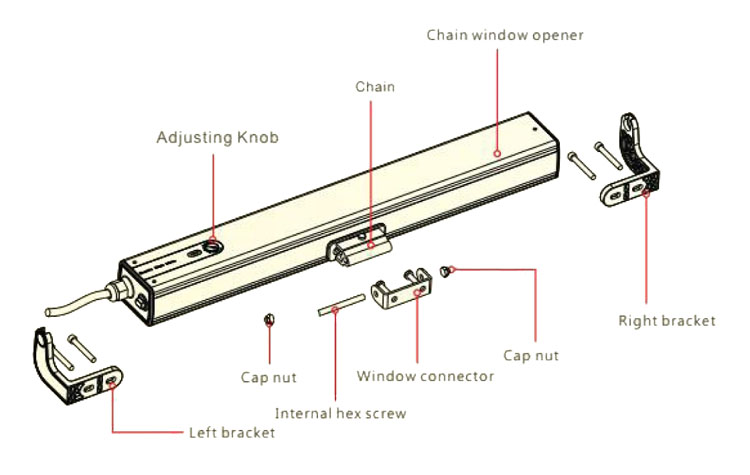 Chain window opener

Chain

Adjusting Knob

Right bracket

Cap nut

Window connector

Cap nut

Internal hex screw

Left bracket