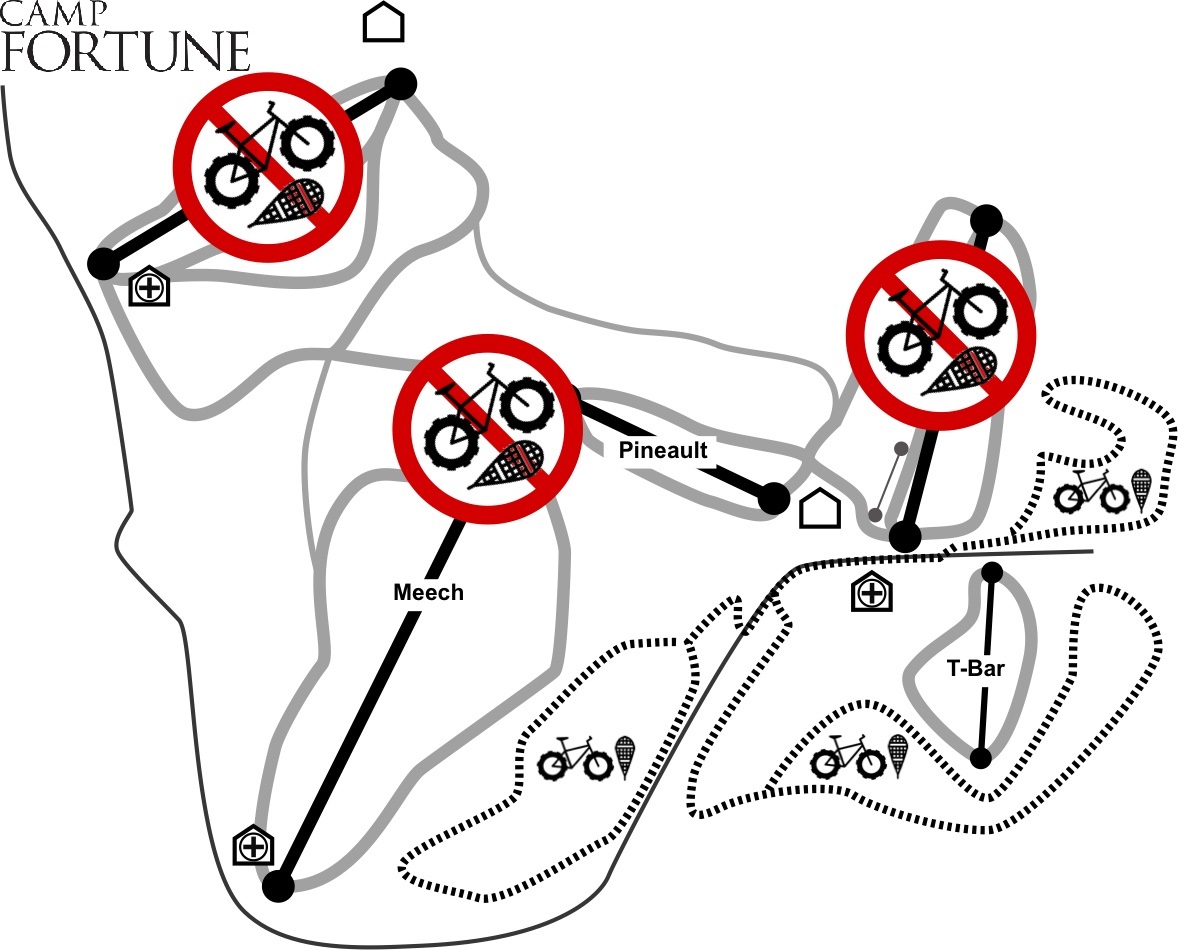 CAMP
FORTUNE

Pineault

Meech

T-Bar