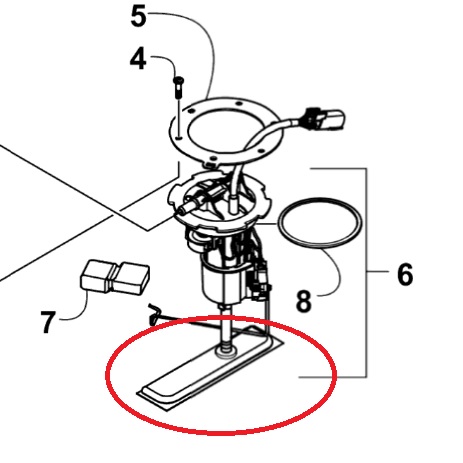 5
4
6
8
7