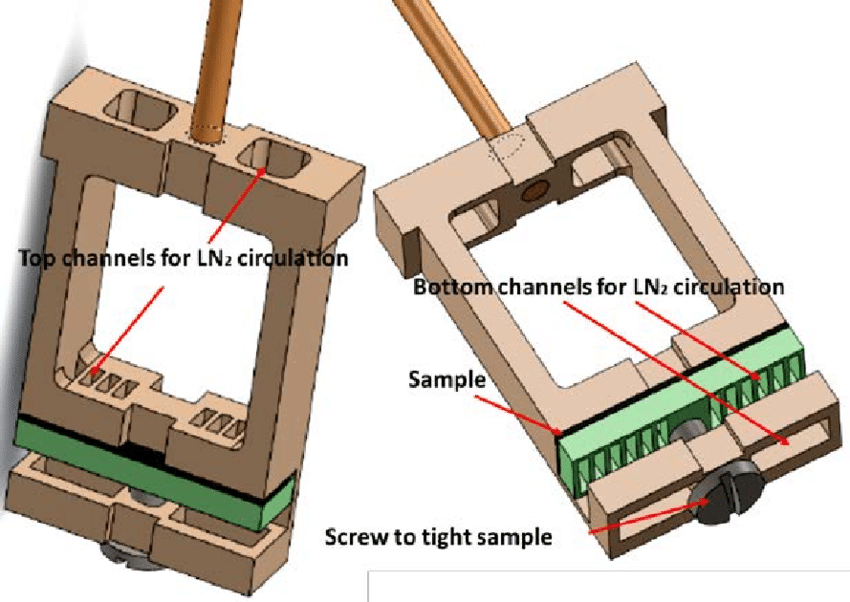 Top channels for $LN_2$ circulation

Bottom channels for $LN_2$ circulation

Sample

Screw to tight sample