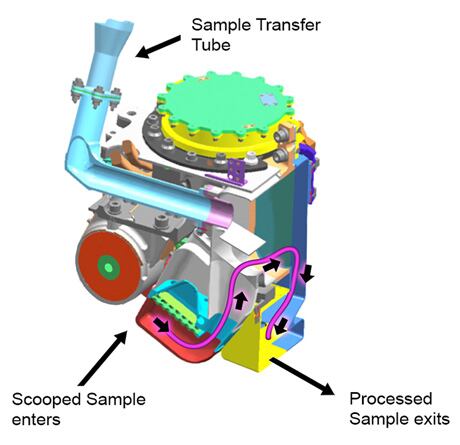 Sample Transfer Tube

Scooped Sample enters

Processed Sample exits