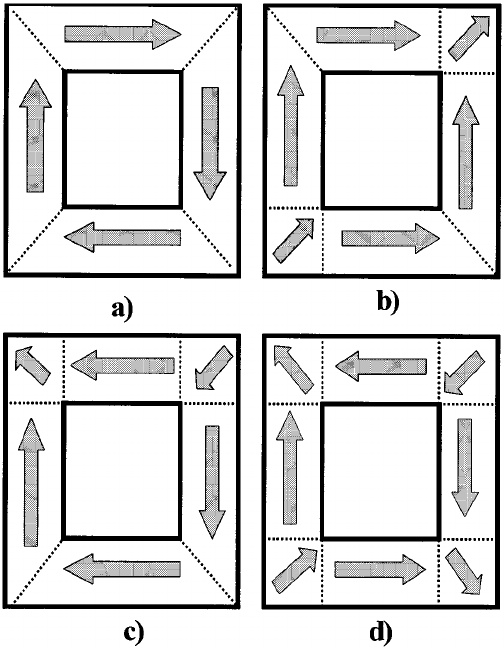 a)

b)

c)

d)