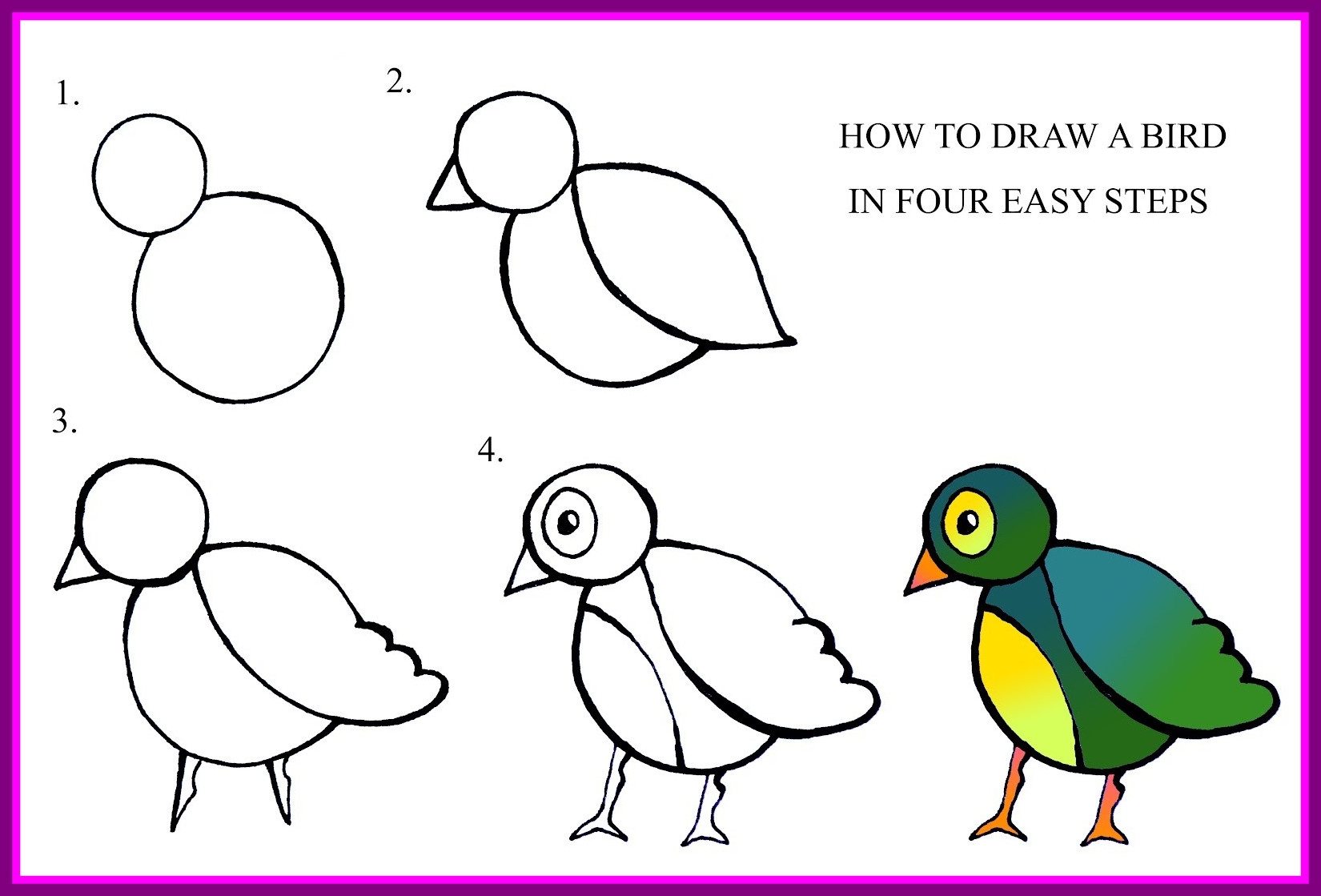 1.

2.

HOW TO DRAW A BIRD
IN FOUR EASY STEPS

3.

4.