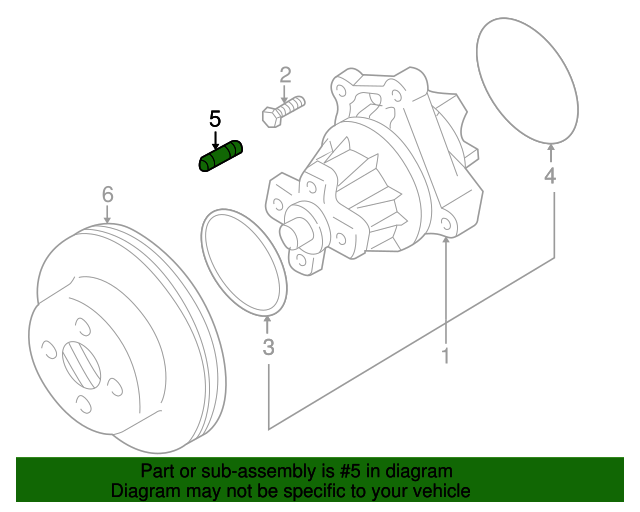 2
5
4
6
3
1

Part or sub-assembly is #5 in diagram
Diagram may not be specific to your vehicle