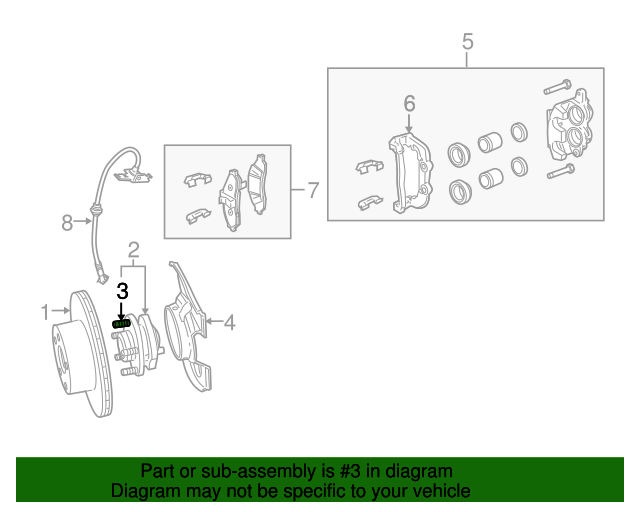 5
6
7
8
2
3
1
4

Part or sub-assembly is #3 in diagram
Diagram may not be specific to your vehicle