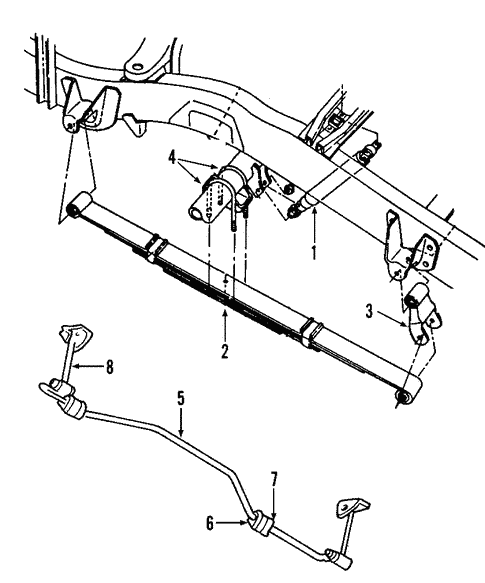 4
1
3
2
8
5
7
6