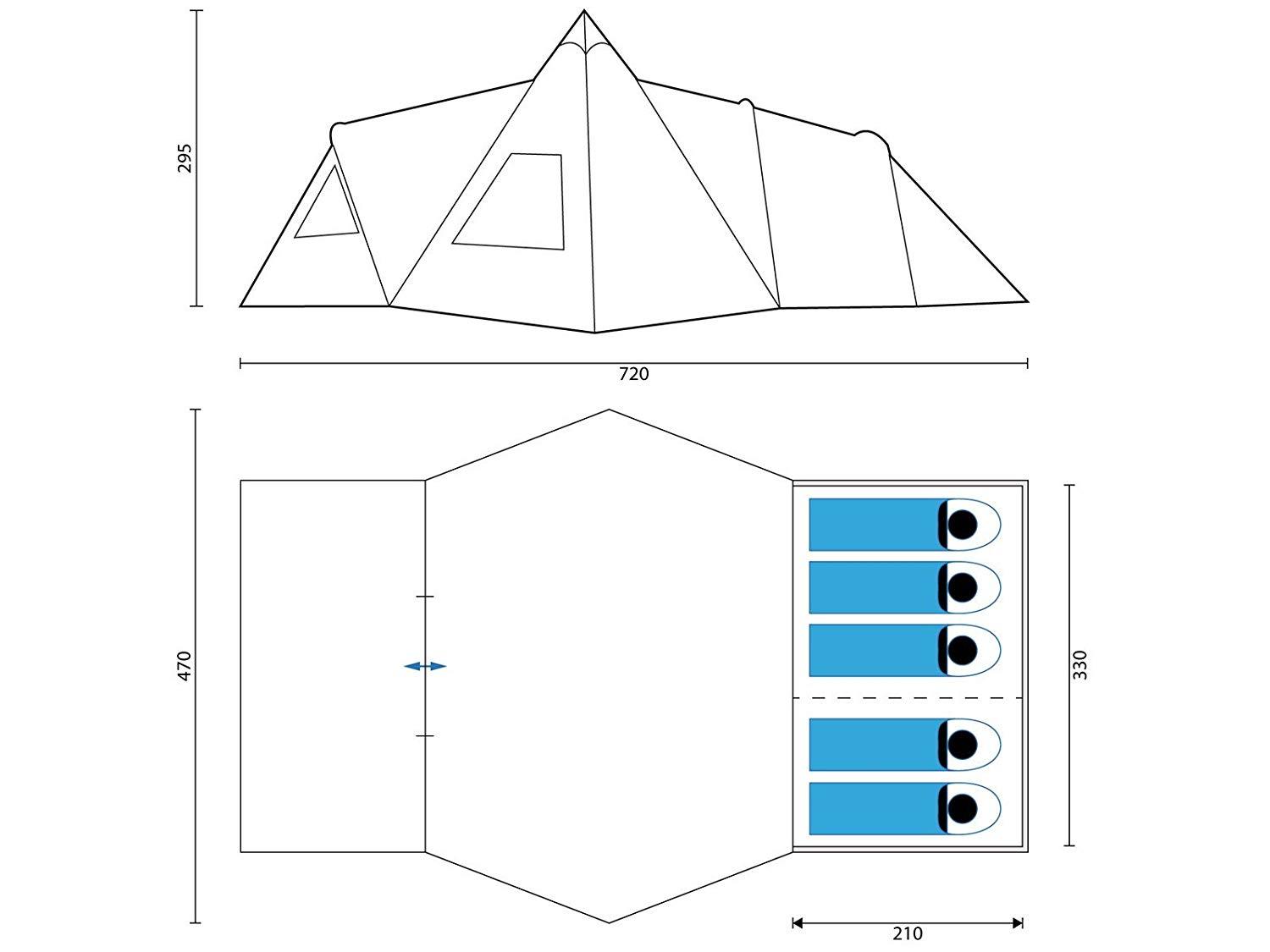 295

720

470

330

210