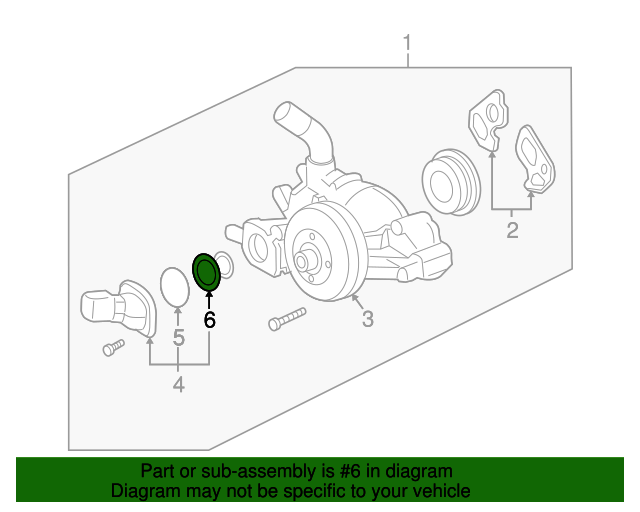 1

2

3

6

5

4

Part or sub-assembly is #6 in diagram
Diagram may not be specific to your vehicle