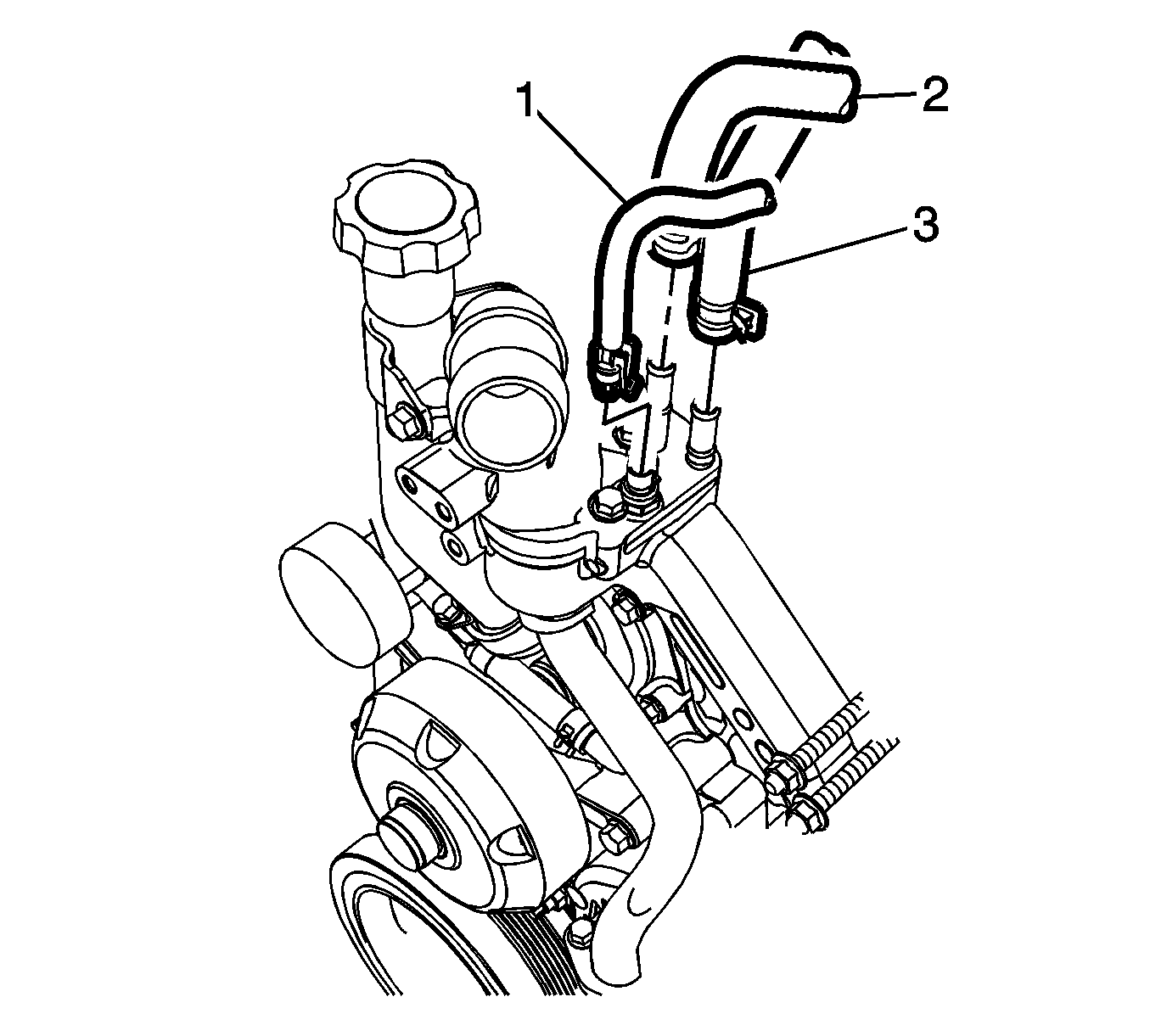 1
2
3