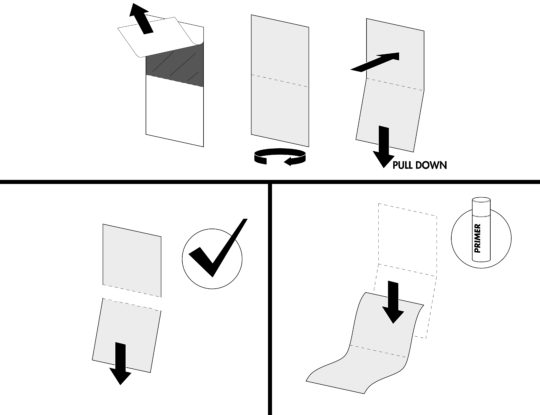 PULL DOWN

PRIMER