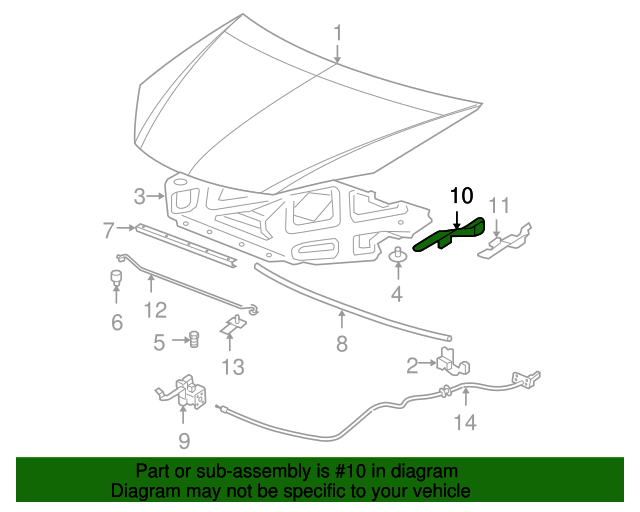 1
3
10
11
7
4
6
12
5
13
8
2
9
14

Part or sub-assembly is #10 in diagram
Diagram may not be specific to your vehicle