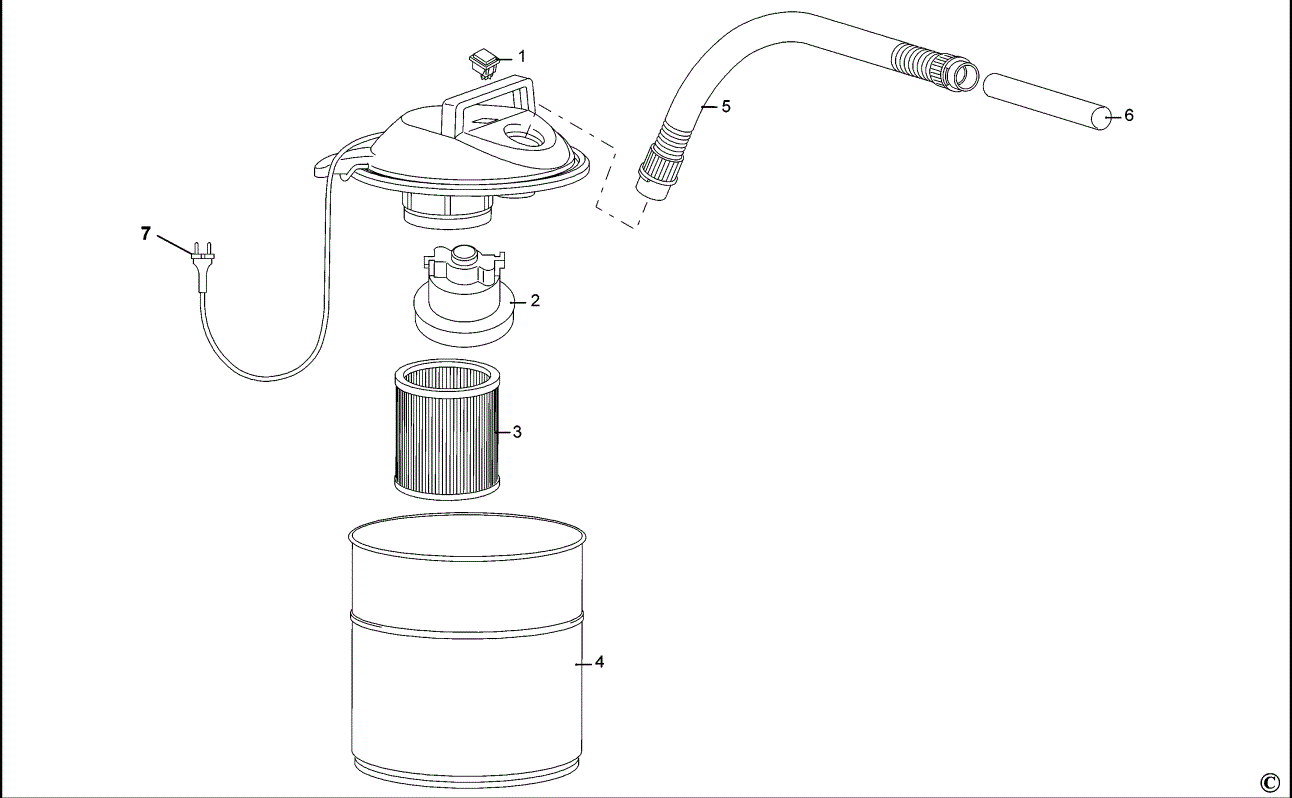 1
5
6
7
2
3
4
©