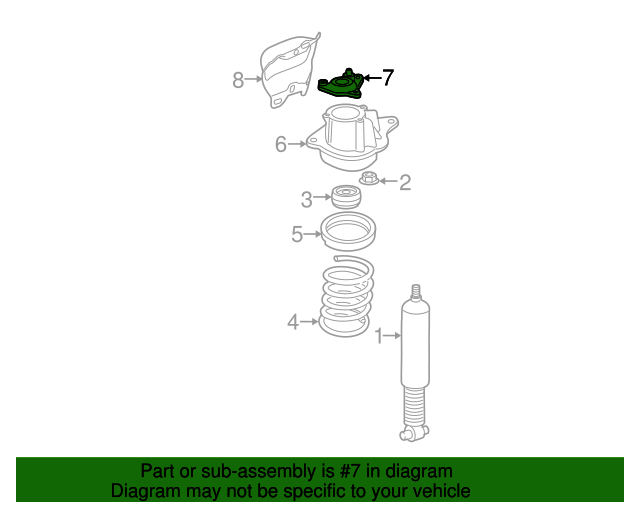 8
7
6
2
3
5
4
1

Part or sub-assembly is #7 in diagram
Diagram may not be specific to your vehicle